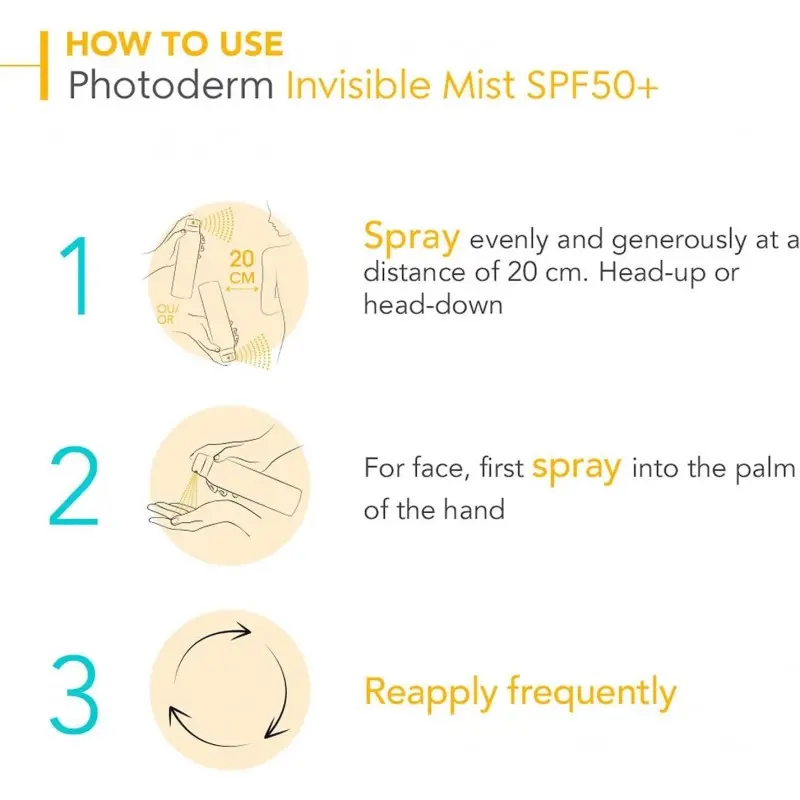 HOW TO USE
Photoderm Invisible Mist SPF50+

1

20 CM

OU/ OR

Spray evenly and generously at a distance of 20 cm. Head-up or head-down

2

For face, first spray into the palm of the hand

3

Reapply frequently